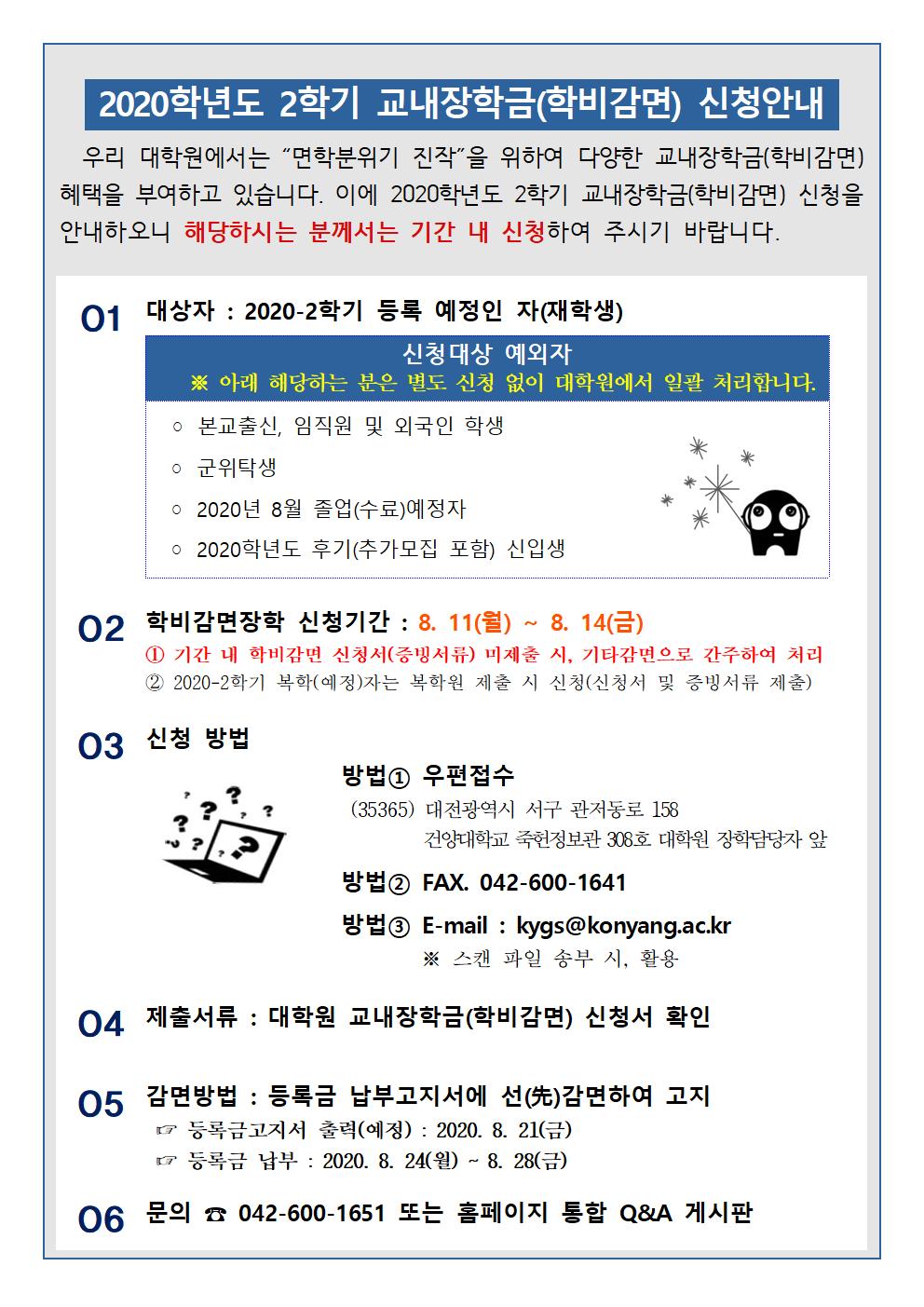 2020학년도 2학기 교내장학금(학비감면) 신청안내

우리 대학원에서는 "면학분위기 진작"을 위하여 다양한 교내장학금(학비감면) 혜택을 부여하고 있습니다. 이에 2020학년도 2학기 교내장학금(학비감면) 신청을 안내하오니 해당하시는 분께서는 기간 내 신청하여 주시기 바랍니다.

01 대상자 : 2020-2학기 등록 예정인 자(재학생)

신청대상 예외자
※ 아래 해당하는 분은 별도 신청 없이 대학원에서 일괄 처리합니다.

○ 본교출신, 임직원 및 외국인 학생
○ 군위탁생
○ 2020년 8월 졸업(수료)예정자
○ 2020학년도 후기(추가모집 포함) 신입생

02 학비감면장학 신청기간 : 8. 11(월) ~ 8. 14(금)
① 기간 내 학비감면 신청서(증빙서류) 미제출 시, 기타감면으로 간주하여 처리
② 2020-2학기 복학(예정)자는 복학원 제출 시 신청(신청서 및 증빙서류 제출)

03 신청 방법

방법① 우편접수
(35365) 대전광역시 서구 관저동로 158
건양대학교 죽헌정보관 308호 대학원 장학담당자 앞

방법② FAX. 042-600-1641

방법③ E-mail : kygs@konyang.ac.kr
※ 스캔 파일 송부 시, 활용

04 제출서류 : 대학원 교내장학금(학비감면) 신청서 확인

05 감면방법 : 등록금 납부고지서에 선(先)감면하여 고지
☞ 등록금고지서 출력(예정) : 2020. 8. 21(금)
☞ 등록금 납부 : 2020. 8. 24(월) ~ 8. 28(금)

06 문의 ☎ 042-600-1651 또는 홈페이지 통합 Q&A 게시판